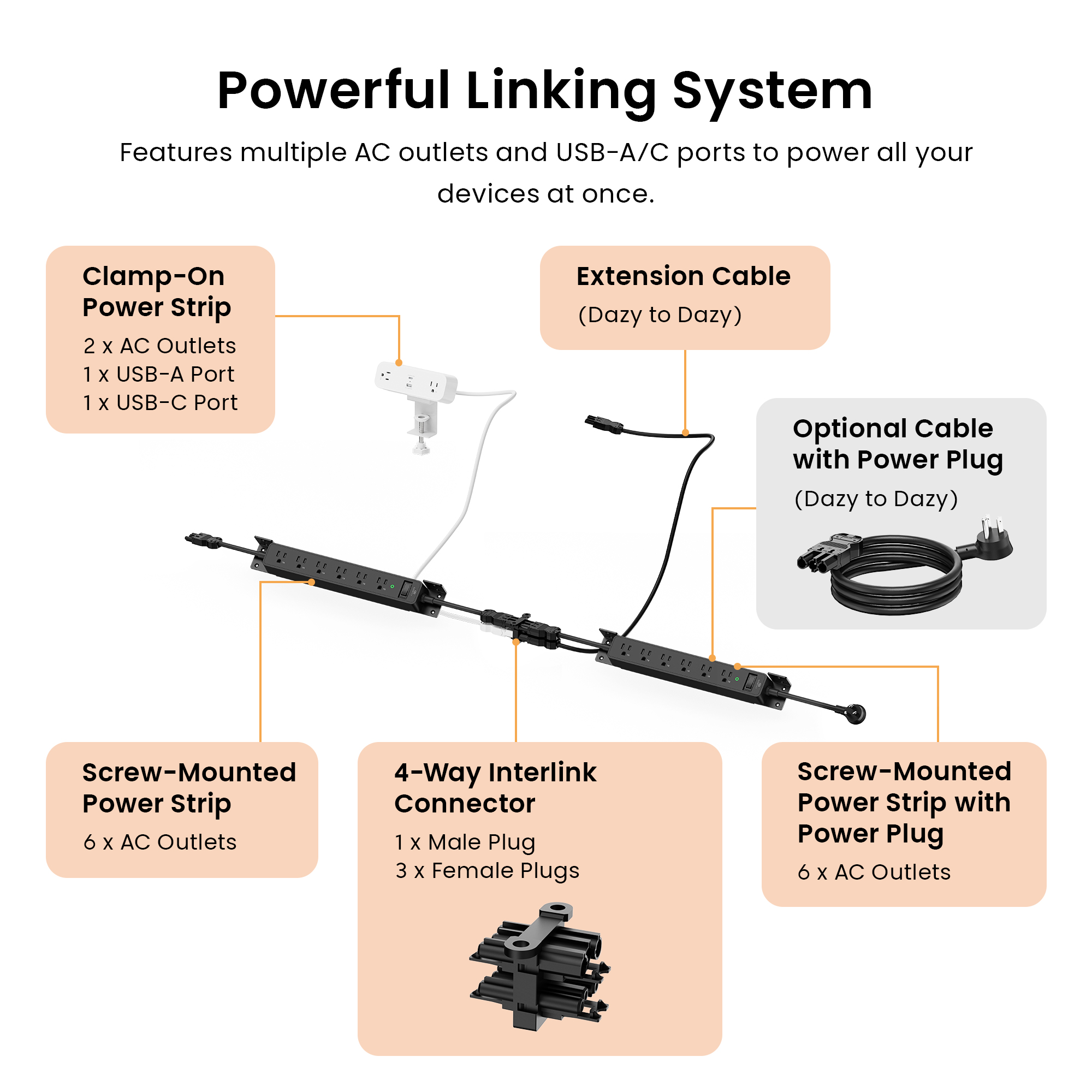 Powerful Linking System

Features multiple AC outlets and USB-A/C ports to power all your devices at once.

Clamp-On Power Strip

2 x AC Outlets
1 x USB-A Port
1 x USB-C Port

Extension Cable

(Dazy to Dazy)

Optional Cable with Power Plug

(Dazy to Dazy)

Screw-Mounted Power Strip

6 x AC Outlets

4-Way Interlink Connector

1 x Male Plug
3 x Female Plugs

Screw-Mounted Power Strip with Power Plug

6 x AC Outlets